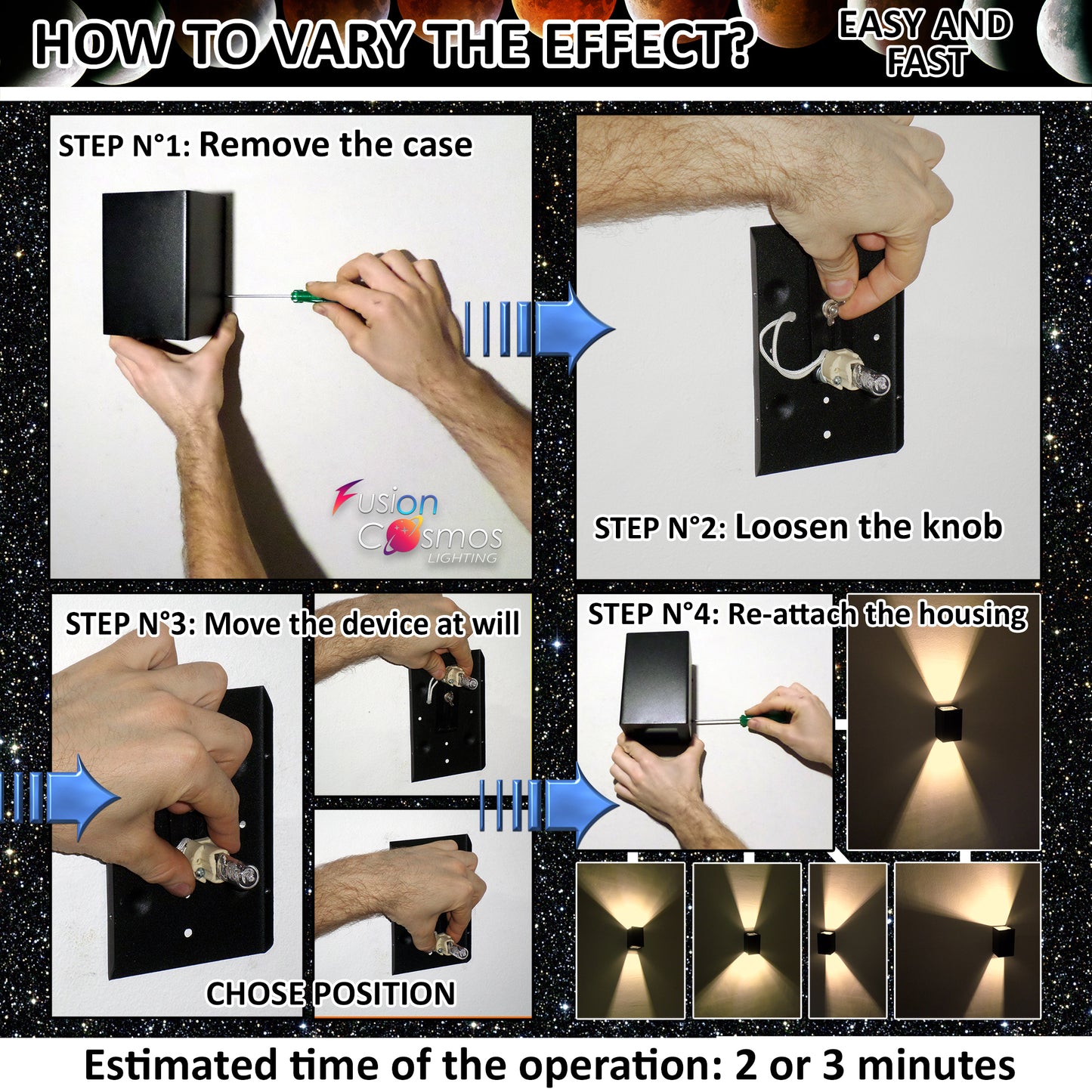 HOW TO VARY THE EFFECT?

EASY AND FAST

STEP N°1: Remove the case

Fusion Cosmos LIGHTING

STEP N°2: Loosen the knob

STEP N°3: Move the device at will

CHOSE POSITION

STEP N°4: Re-attach the housing

Estimated time of the operation: 2 or 3 minutes