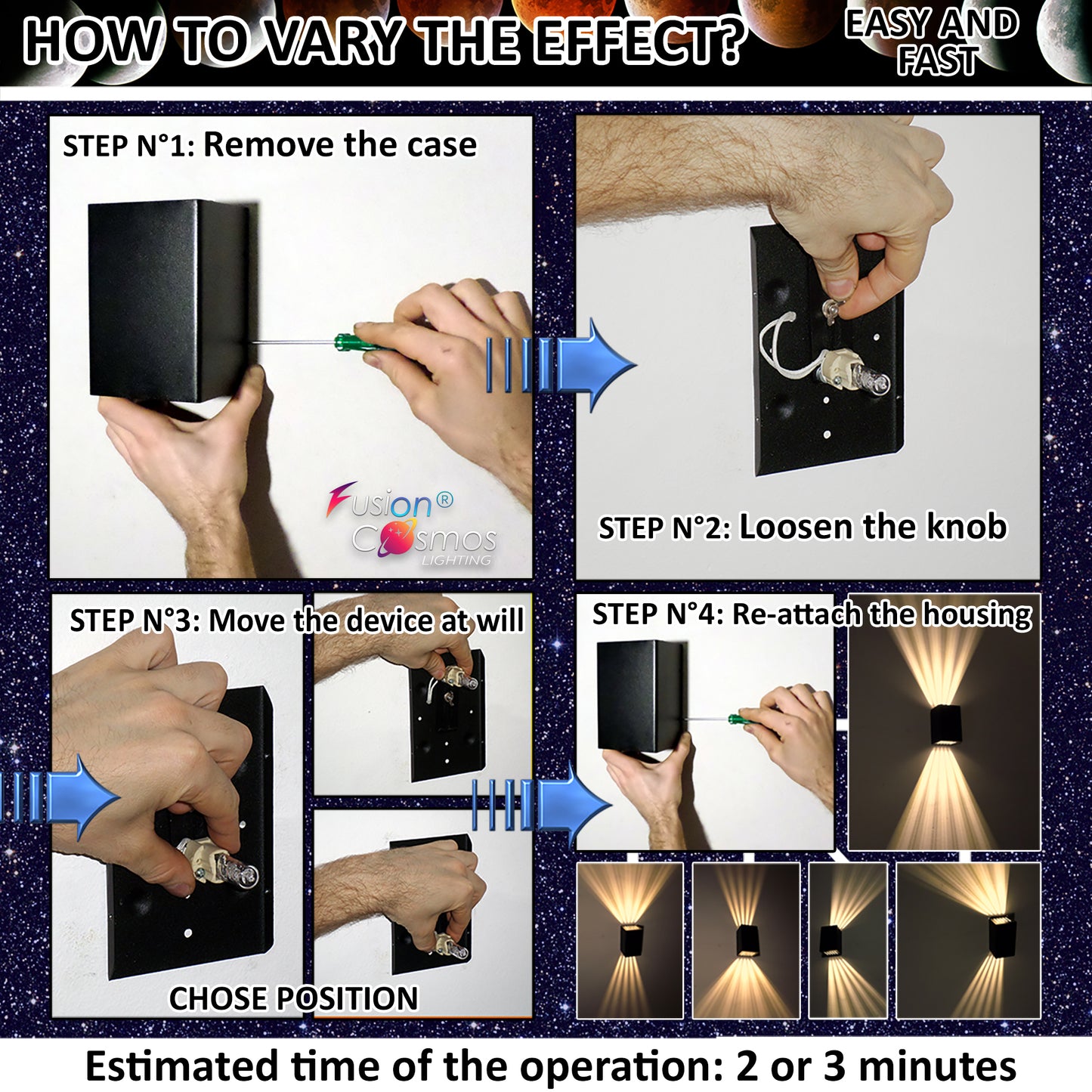 HOW TO VARY THE EFFECT?

EASY AND FAST

STEP N°1: Remove the case

Fusion® Cosmos LIGHTING

STEP N°2: Loosen the knob

STEP N°3: Move the device at will

CHOSE POSITION

STEP N°4: Re-attach the housing

Estimated time of the operation: 2 or 3 minutes